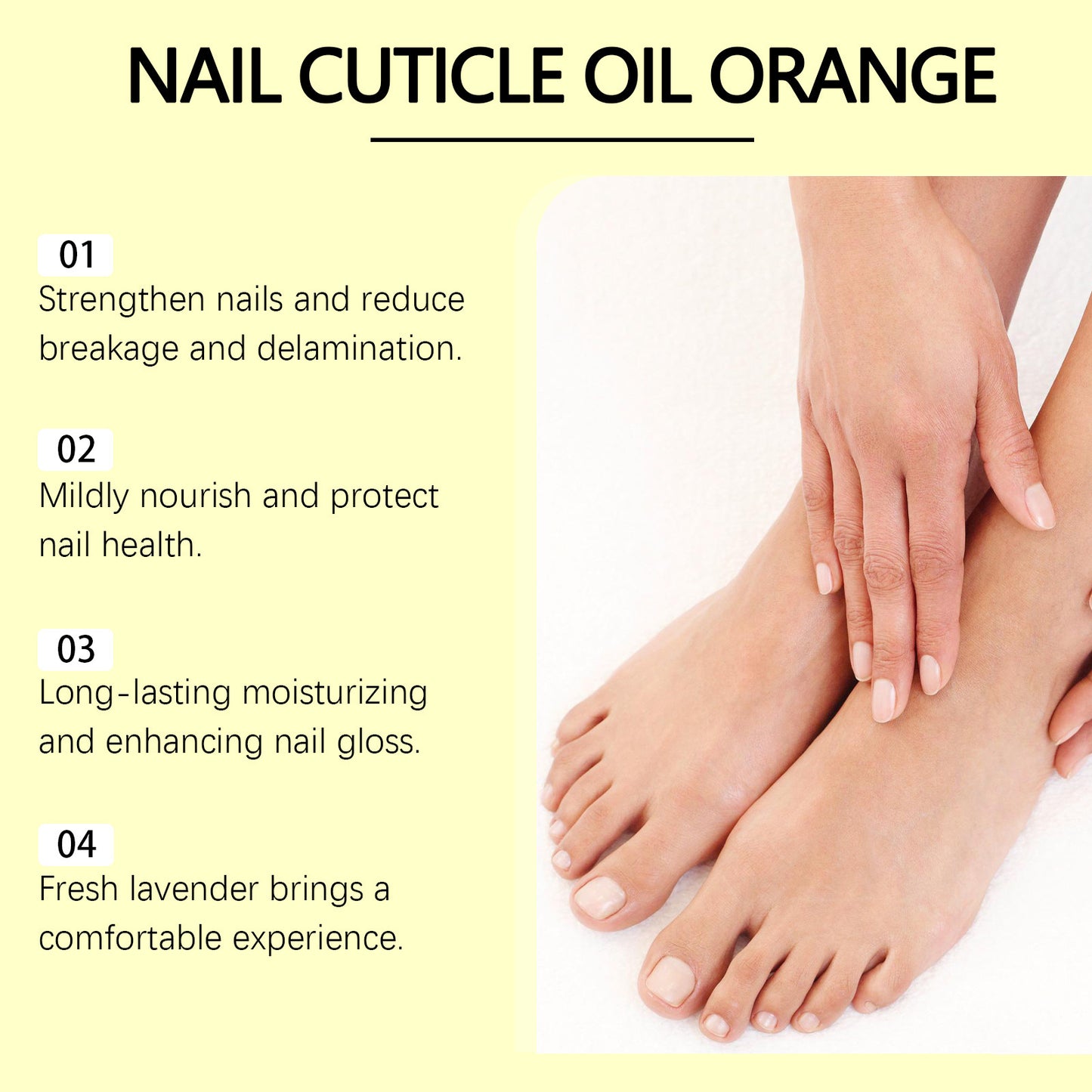 NAIL CUTICLE OIL ORANGE

01
Strengthen nails and reduce breakage and delamination.

02
Mildly nourish and protect nail health.

03
Long-lasting moisturizing and enhancing nail gloss.

04
Fresh lavender brings a comfortable experience.